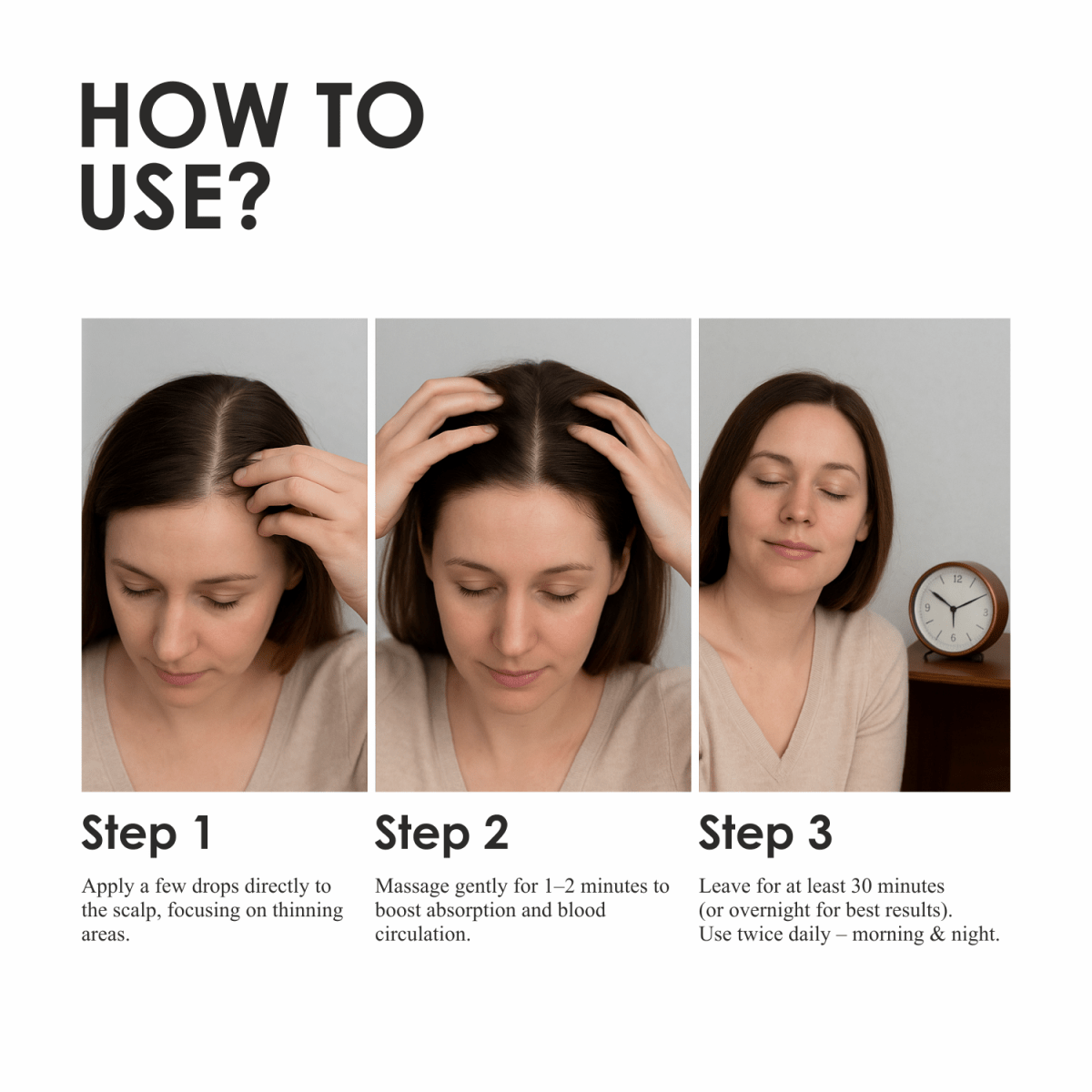 HOW TO USE?

12
3
6
9

Step 1

Apply a few drops directly to the scalp, focusing on thinning areas.

Step 2

Massage gently for 1–2 minutes to boost absorption and blood circulation.

Step 3

Leave for at least 30 minutes (or overnight for best results).
Use twice daily – morning & night.